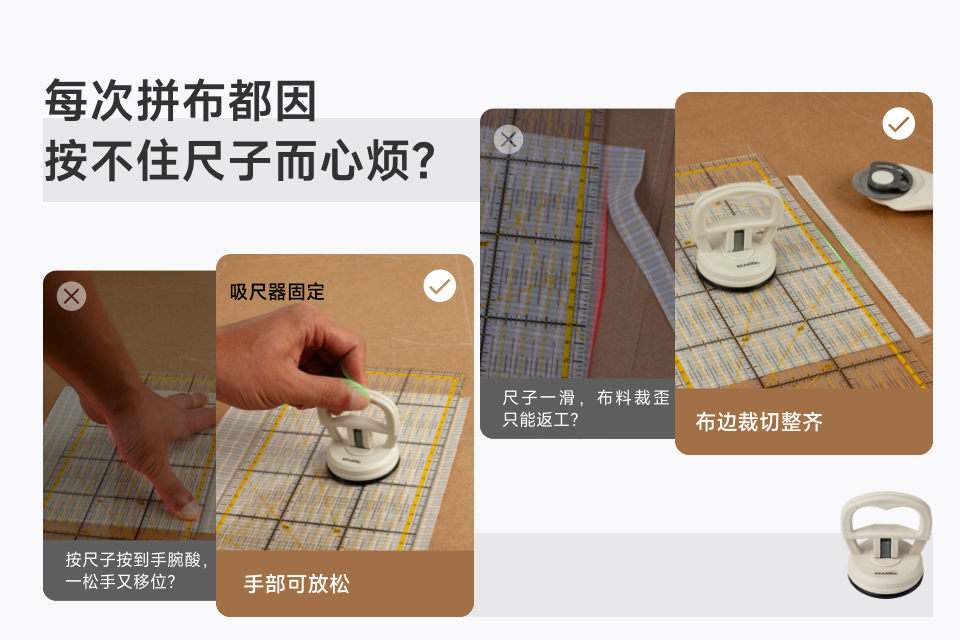 每次拼布都因
按不住尺子而心烦?

按尺子按到手腕酸,
一松手又移位?

吸尺器固定

手部可放松

尺子一滑,布料裁歪
只能返工?

布边裁切整齐