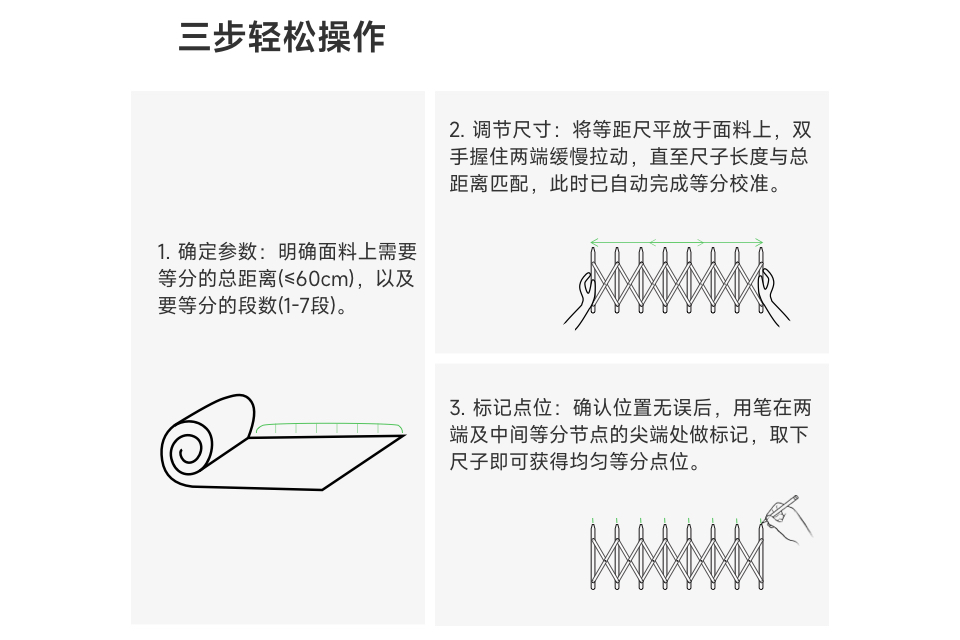 三步轻松操作

1. 确定参数：明确面料上需要等分的总距离(≤60cm)，以及要等分的段数(1-7段)。

2. 调节尺寸：将等距尺平放于面料上，双手握住两端缓慢拉动，直至尺子长度与总距离匹配，此时已自动完成等分校准。

3. 标记点位：确认位置无误后，用笔在两端及中间等分节点的尖端处做标记，取下尺子即可获得均匀等分点位。